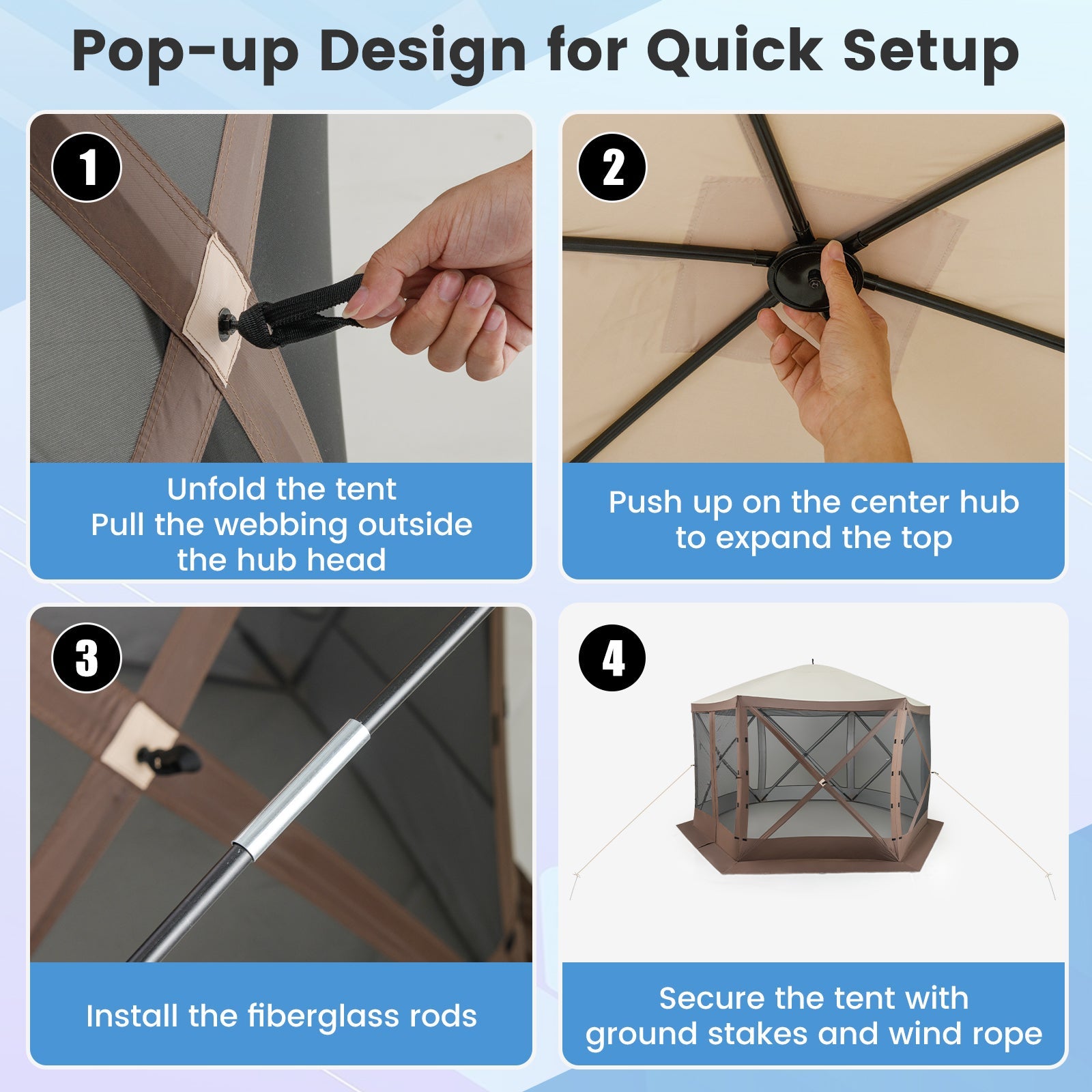 Pop-up Design for Quick Setup

1

Unfold the tent
Pull the webbing outside the hub head

2

Push up on the center hub to expand the top

3

Install the fiberglass rods

4

Secure the tent with ground stakes and wind rope