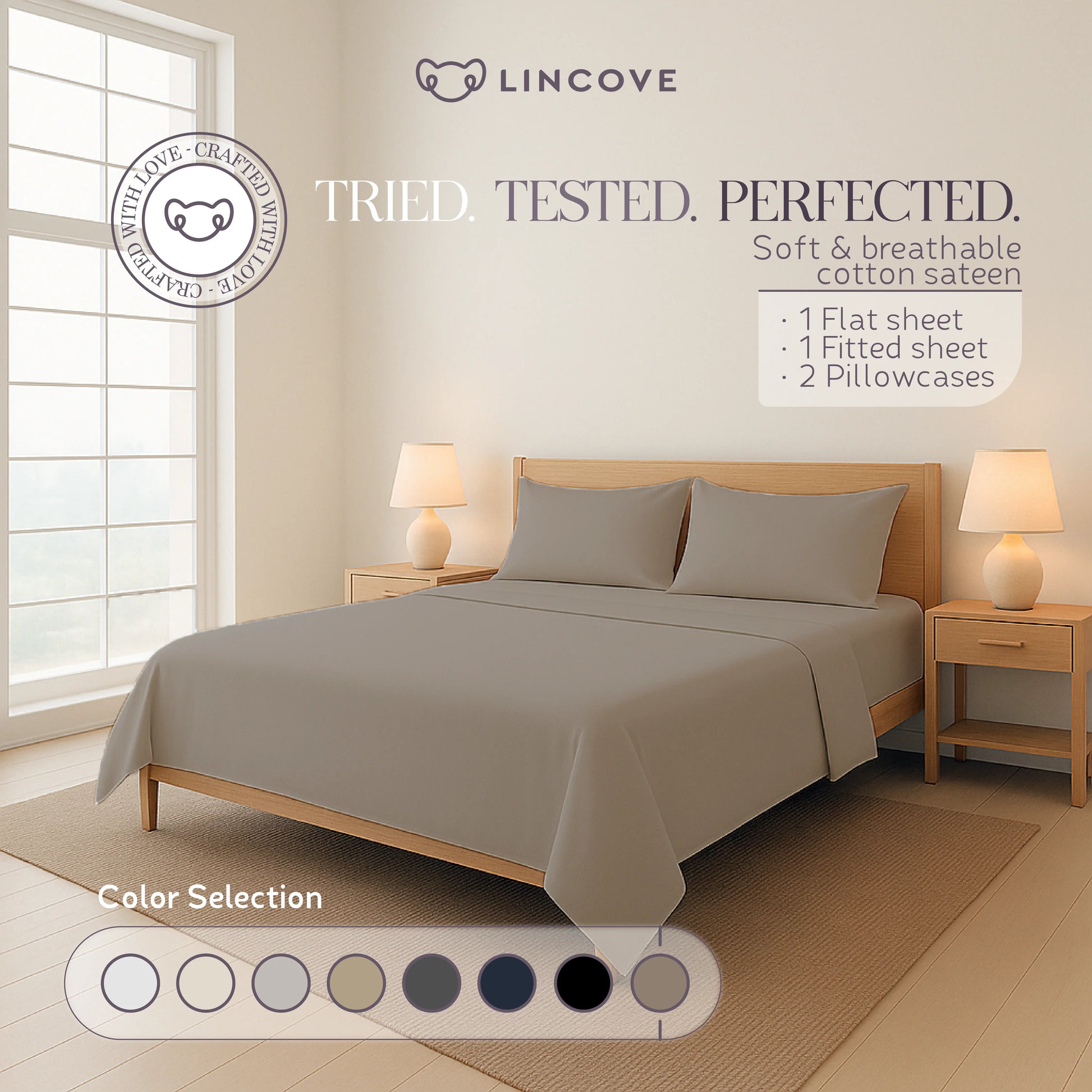 LINCOVE

CRAFTED WITH LOVE - CRAFTED WITH LOVE -

TRIED. TESTED. PERFECTED.

Soft & breathable cotton sateen

· 1 Flat sheet
· 1 Fitted sheet
· 2 Pillowcases

Color Selection