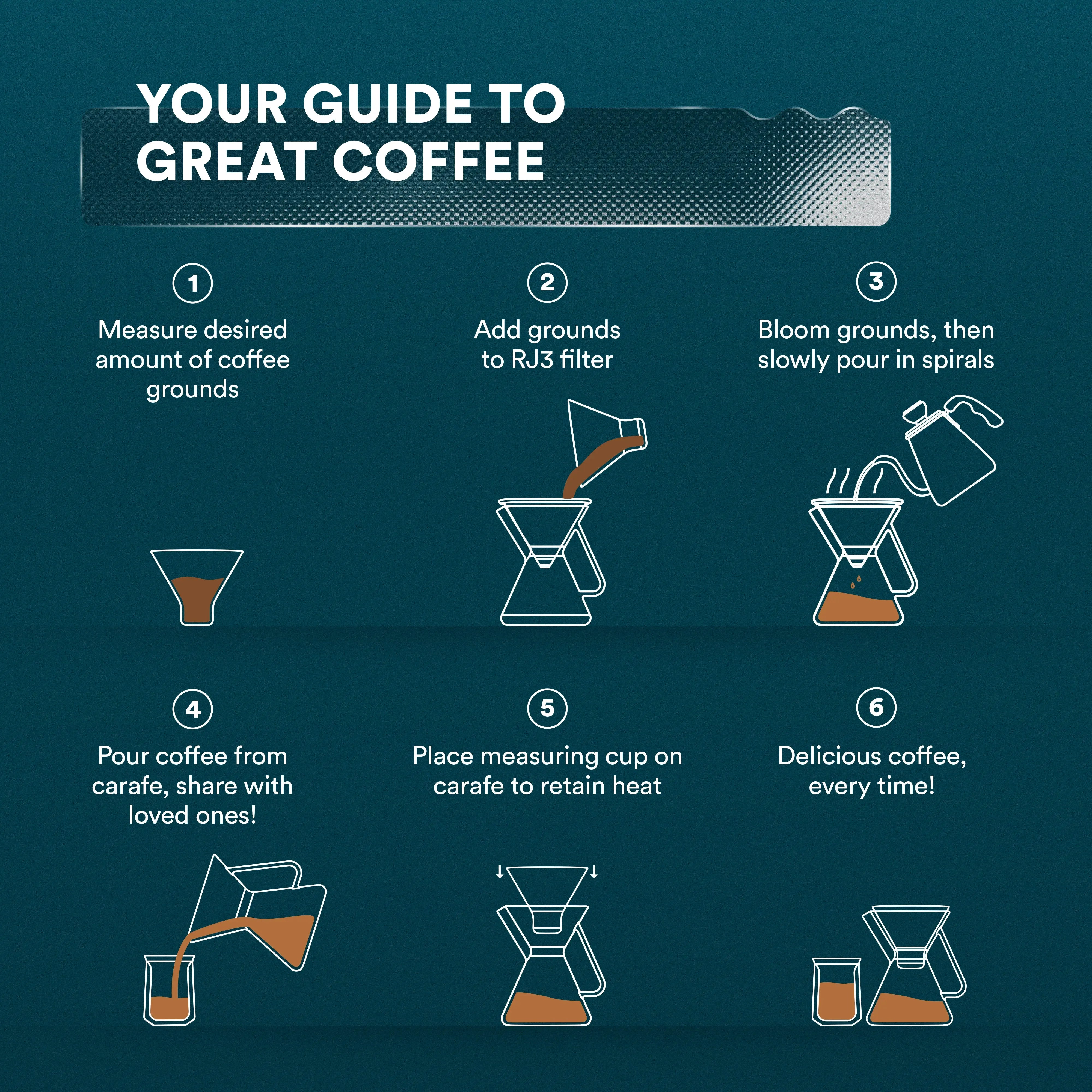 YOUR GUIDE TO GREAT COFFEE

1
Measure desired amount of coffee grounds

2
Add grounds to RJ3 filter

3
Bloom grounds, then slowly pour in spirals

4
Pour coffee from carafe, share with loved ones!

5
Place measuring cup on carafe to retain heat

6
Delicious coffee, every time!